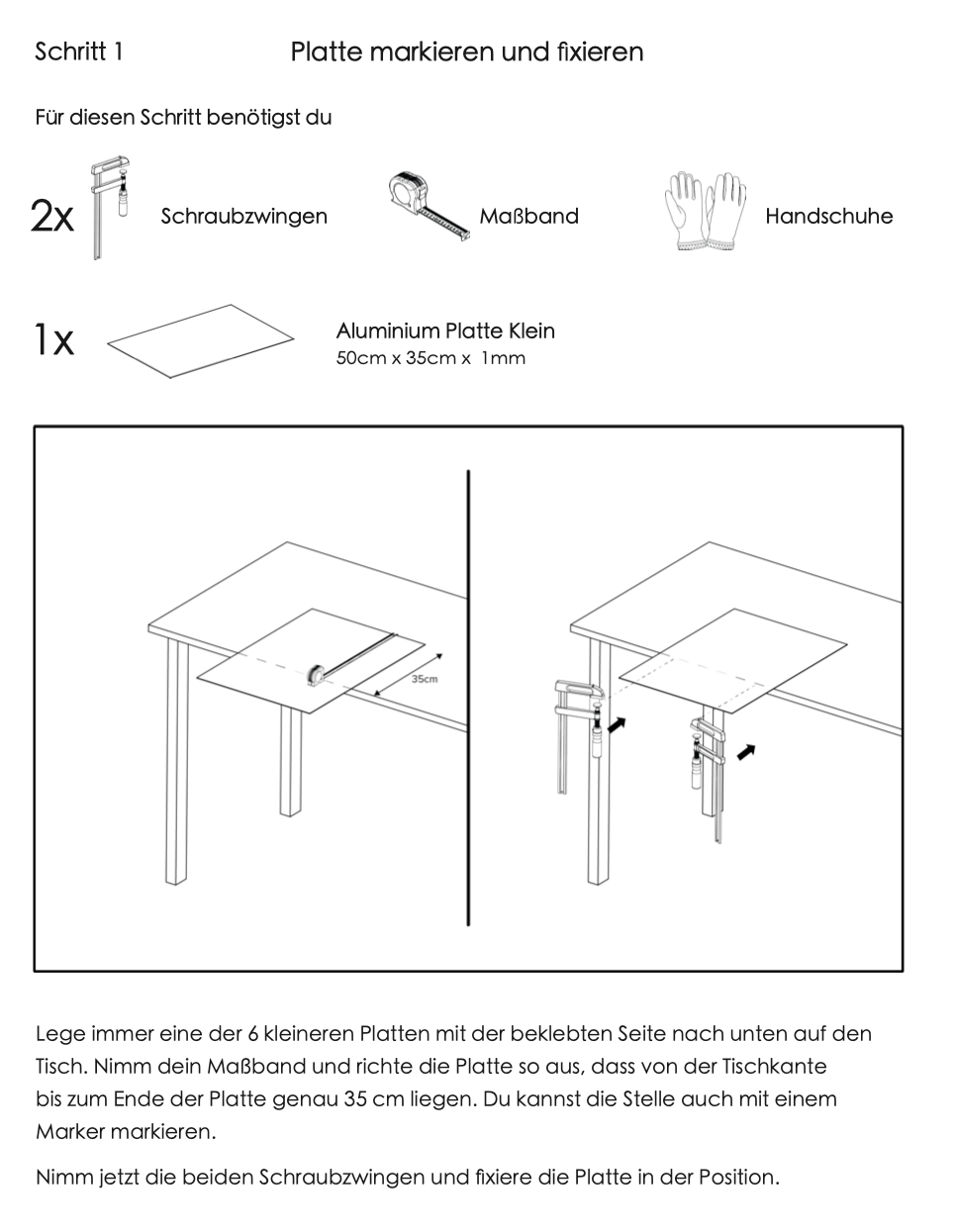 Schritt 1

Platte markieren und fixieren

Für diesen Schritt benötigst du

2x Schraubzwingen

Maßband

Handschuhe

1x Aluminium Platte Klein
50cm x 35cm x 1mm

35cm

Lege immer eine der 6 kleineren Platten mit der beklebten Seite nach unten auf den Tisch. Nimm dein Maßband und richte die Platte so aus, dass von der Tischkante bis zum Ende der Platte genau 35 cm liegen. Du kannst die Stelle auch mit einem Marker markieren.

Nimm jetzt die beiden Schraubzwingen und fixiere die Platte in der Position.