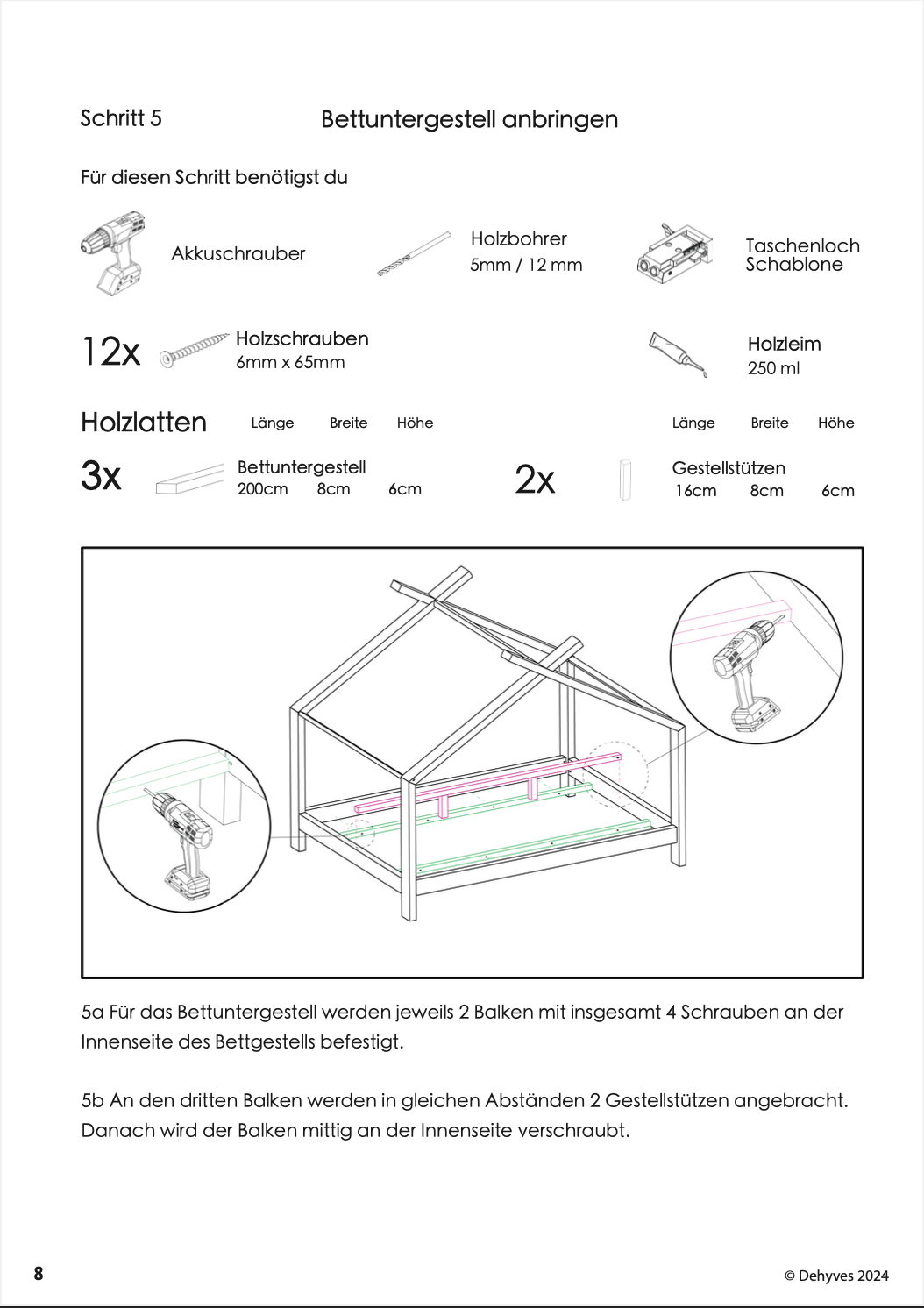 Schritt 5

Bettuntergestell anbringen

Für diesen Schritt benötigst du

Akkuschrauber

Holzbohrer
5mm / 12 mm

Taschenloch Schablone

12x

Holzschrauben
6mm x 65mm

Holzleim
250 ml

Holzlatten

| | | Länge | Breite | Höhe |
|---|---|---|---|---|
| 3x | Bettuntergestell | 200cm | 8cm | 6cm |
| 2x | Gestellstützen | 16cm | 8cm | 6cm |

5a Für das Bettuntergestell werden jeweils 2 Balken mit insgesamt 4 Schrauben an der Innenseite des Bettgestells befestigt.

5b An den dritten Balken werden in gleichen Abständen 2 Gestellstützen angebracht. Danach wird der Balken mittig an der Innenseite verschraubt.

8

© Dehyves 2024