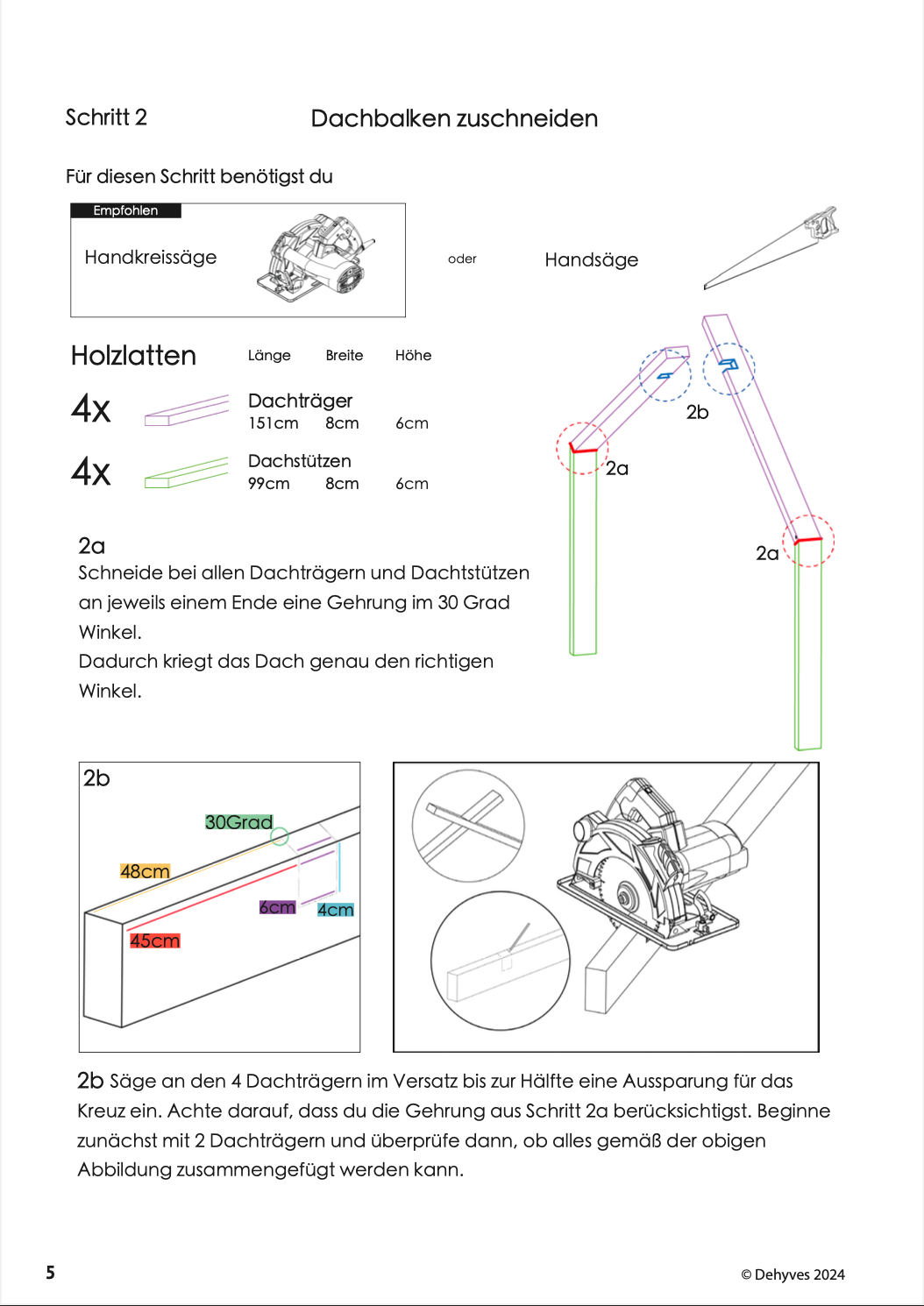 Schritt 2 Dachbalken zuschneiden

Für diesen Schritt benötigst du

Empfohlen

Handkreissäge

oder

Handsäge

Holzlatten

| | | Länge | Breite | Höhe |
|---|---|---|---|---|
| 4x | Dachträger | 151cm | 8cm | 6cm |
| 4x | Dachstützen | 99cm | 8cm | 6cm |

2b

2a

2a

2a
Schneide bei allen Dachträgern und Dachtstützen an jeweils einem Ende eine Gehrung im 30 Grad Winkel.
Dadurch kriegt das Dach genau den richtigen Winkel.

2b

30Grad

48cm

6cm

4cm

45cm

2b Säge an den 4 Dachträgern im Versatz bis zur Hälfte eine Aussparung für das Kreuz ein. Achte darauf, dass du die Gehrung aus Schritt 2a berücksichtigst. Beginne zunächst mit 2 Dachträgern und überprüfe dann, ob alles gemäß der obigen Abbildung zusammengefügt werden kann.

5

© Dehyves 2024