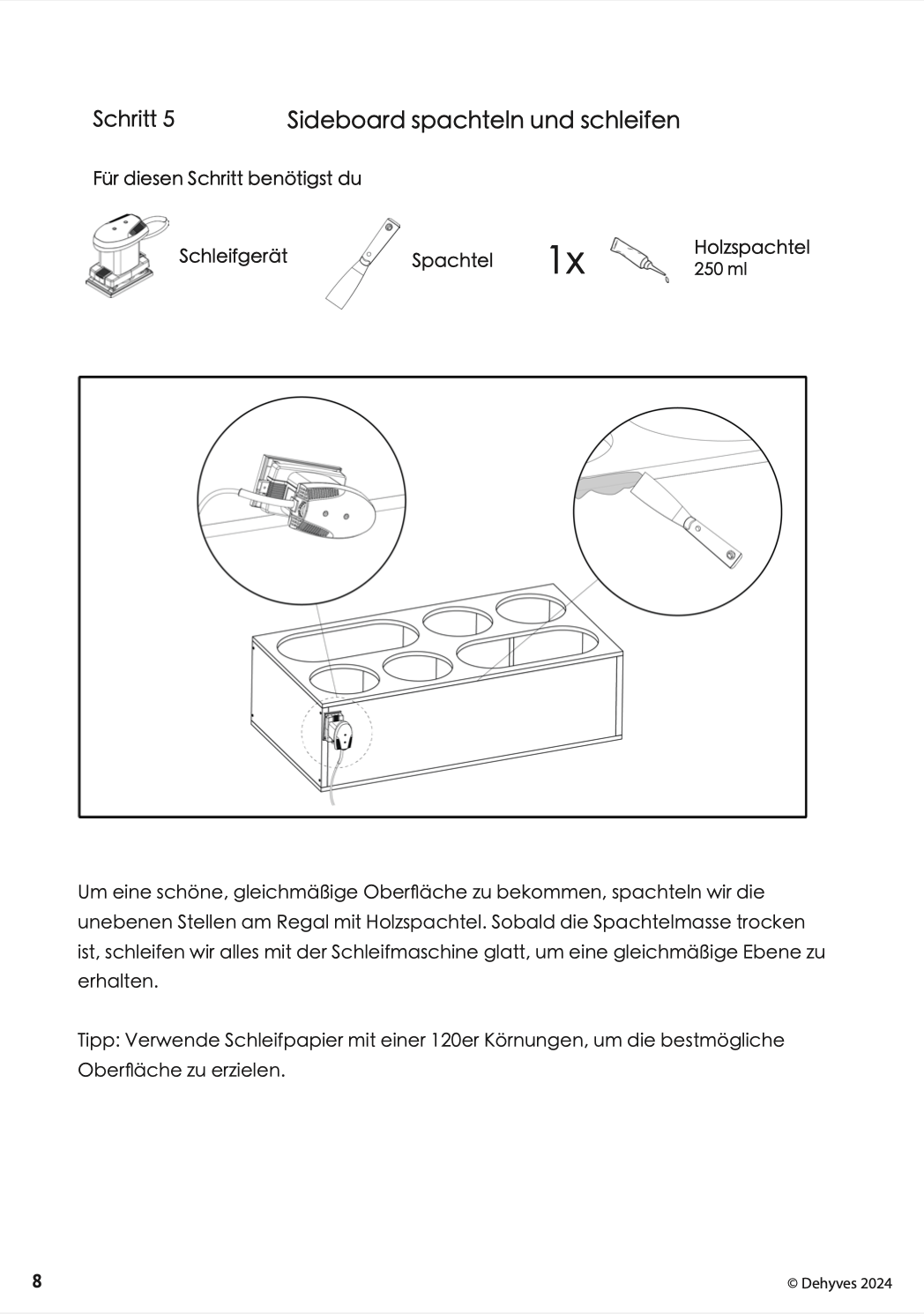 Schritt 5

Sideboard spachteln und schleifen

Für diesen Schritt benötigst du

Schleifgerät

Spachtel

1x

Holzspachtel
250 ml

Um eine schöne, gleichmäßige Oberfläche zu bekommen, spachteln wir die unebenen Stellen am Regal mit Holzspachtel. Sobald die Spachtelmasse trocken ist, schleifen wir alles mit der Schleifmaschine glatt, um eine gleichmäßige Ebene zu erhalten.

Tipp: Verwende Schleifpapier mit einer 120er Körnungen, um die bestmögliche Oberfläche zu erzielen.

8

© Dehyves 2024